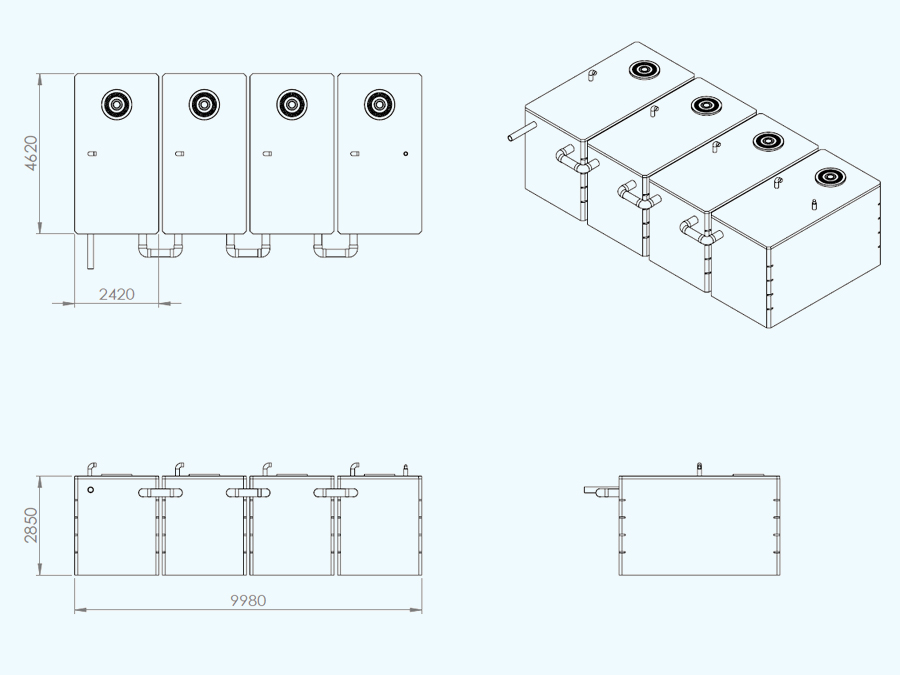 4620

2420

2850

9980