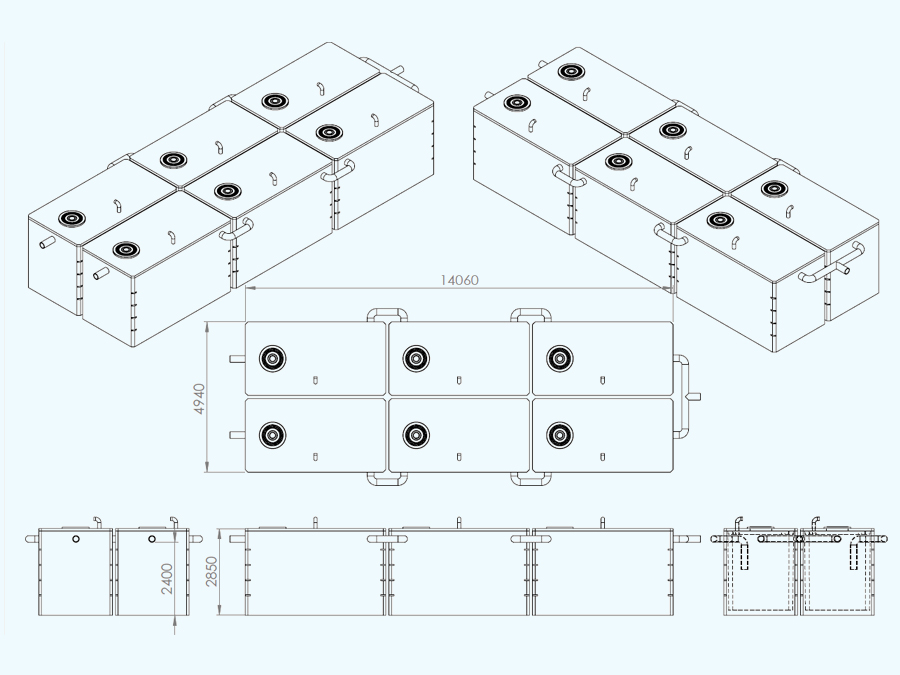 14060
4940
2400
2850